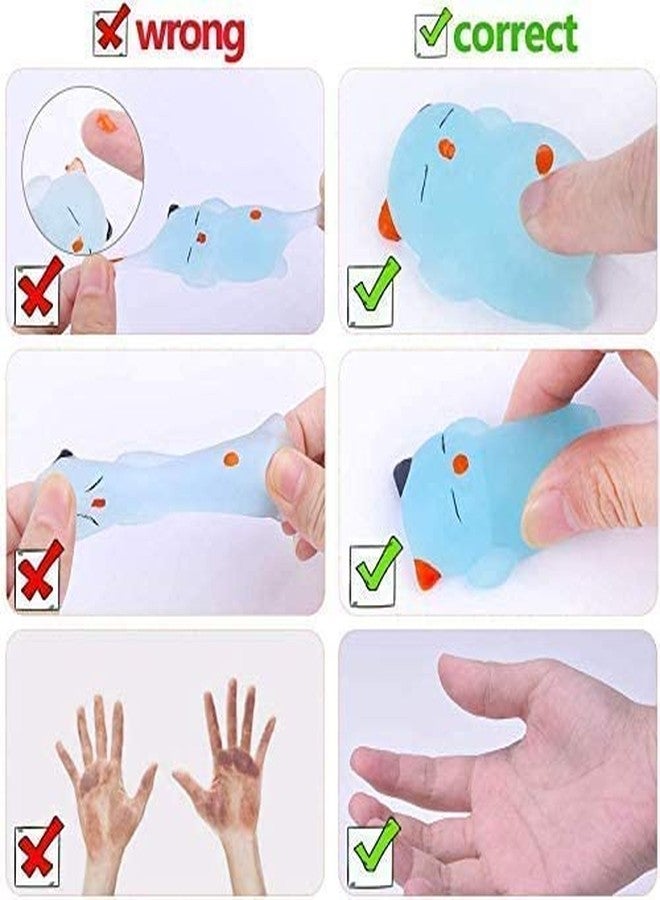 wrong

correct